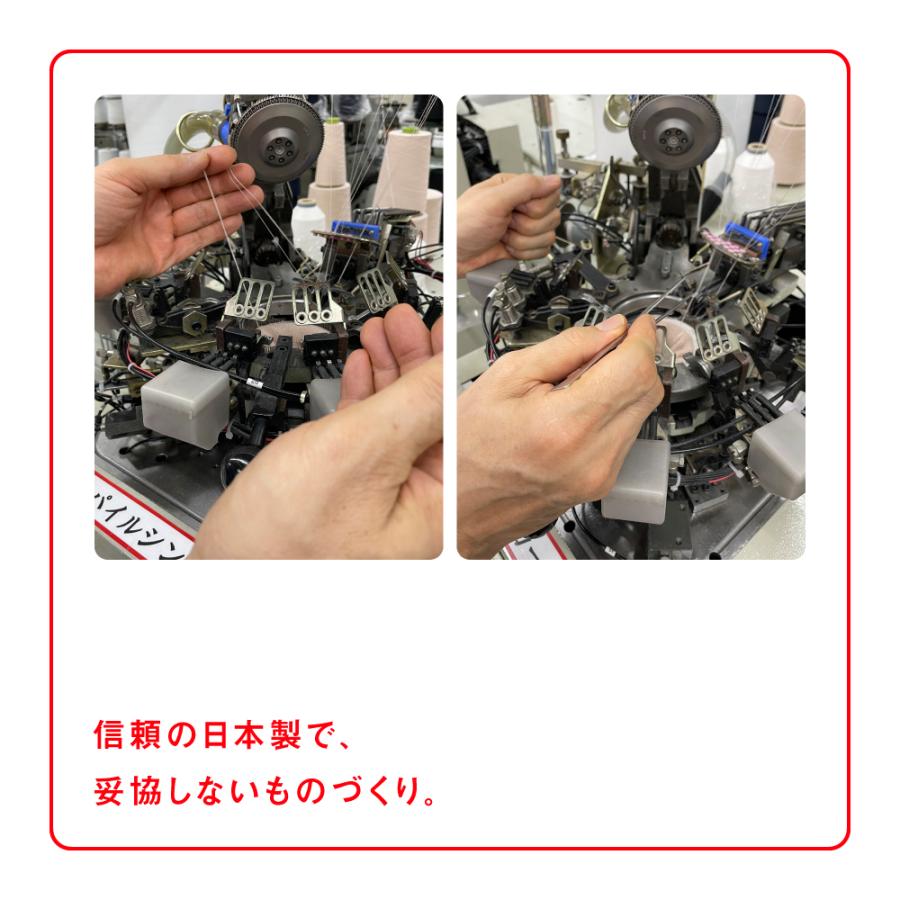 パイルシン

信頼の日本製で、
妥協しないものづくり。