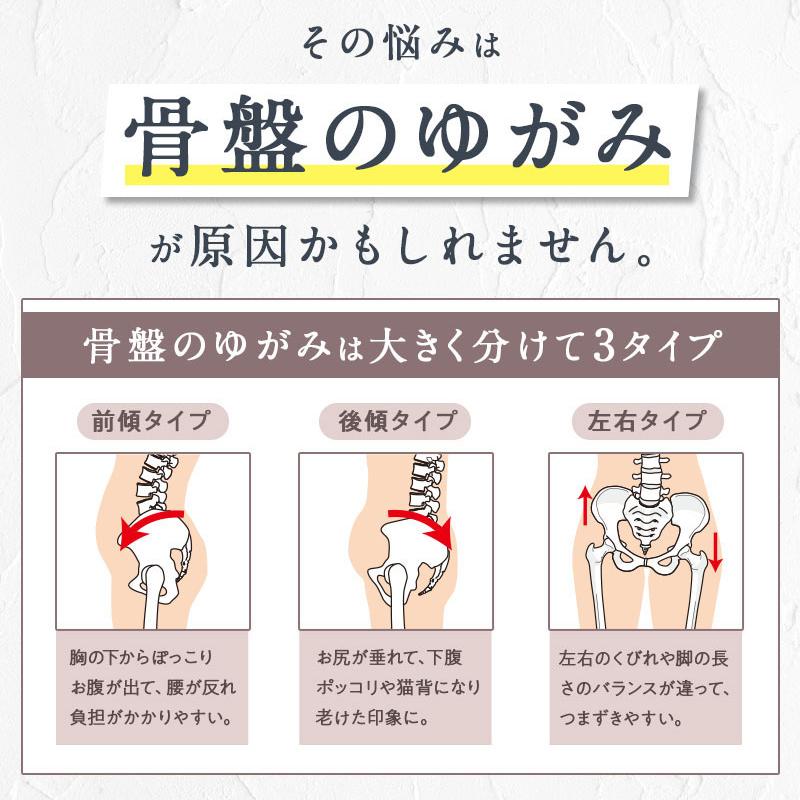 その悩みは

骨盤のゆがみ

が原因かもしれません。

骨盤のゆがみは大きく分けて3タイプ

前傾タイプ

胸の下からぽっこりお腹が出て、腰が反れ負担がかかりやすい。

後傾タイプ

お尻が垂れて、下腹ポッコリや猫背になり老けた印象に。

左右タイプ

左右のくびれや脚の長さのバランスが違って、つまずきやすい。